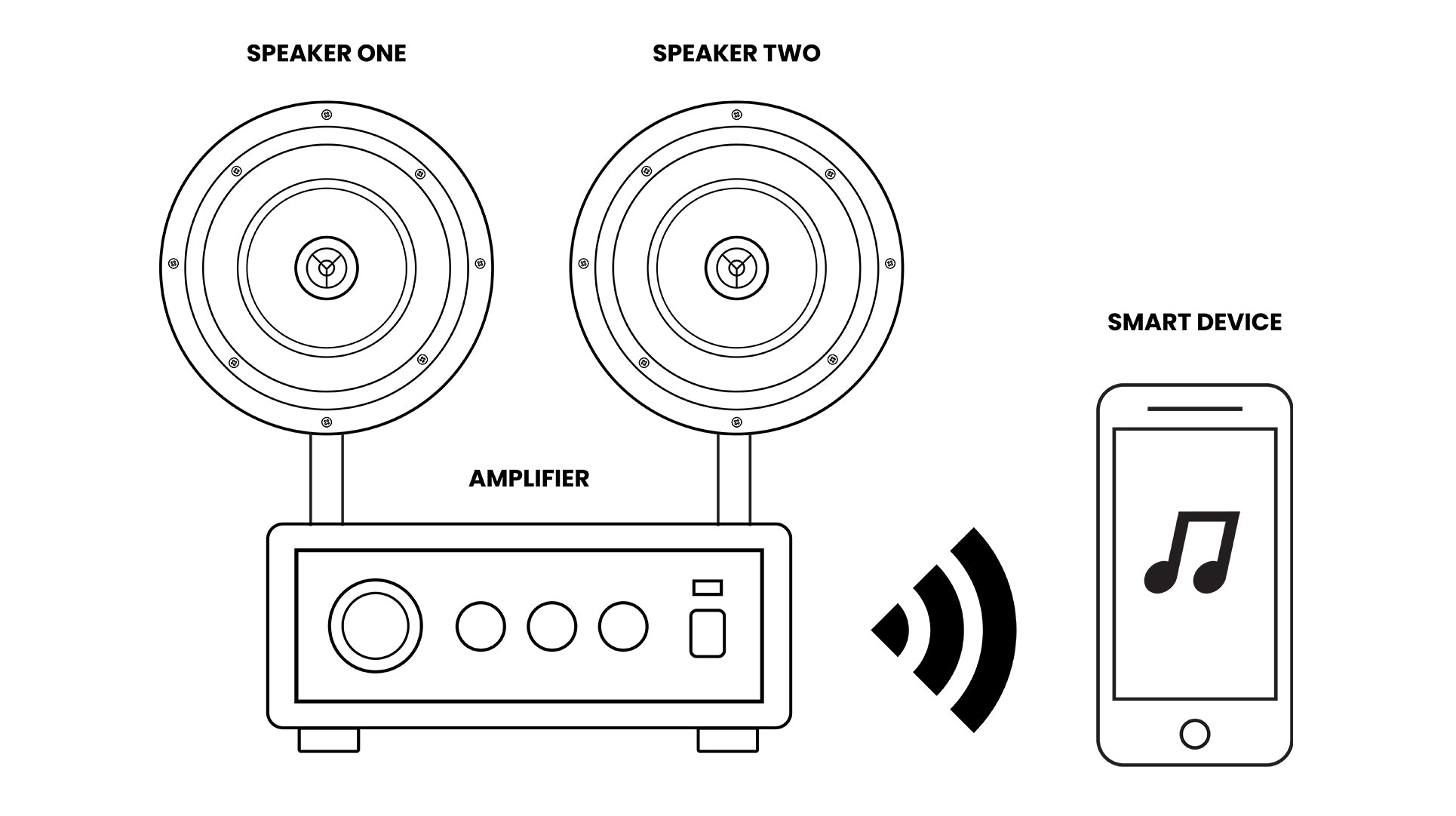 SPEAKER ONE

SPEAKER TWO

SMART DEVICE

AMPLIFIER